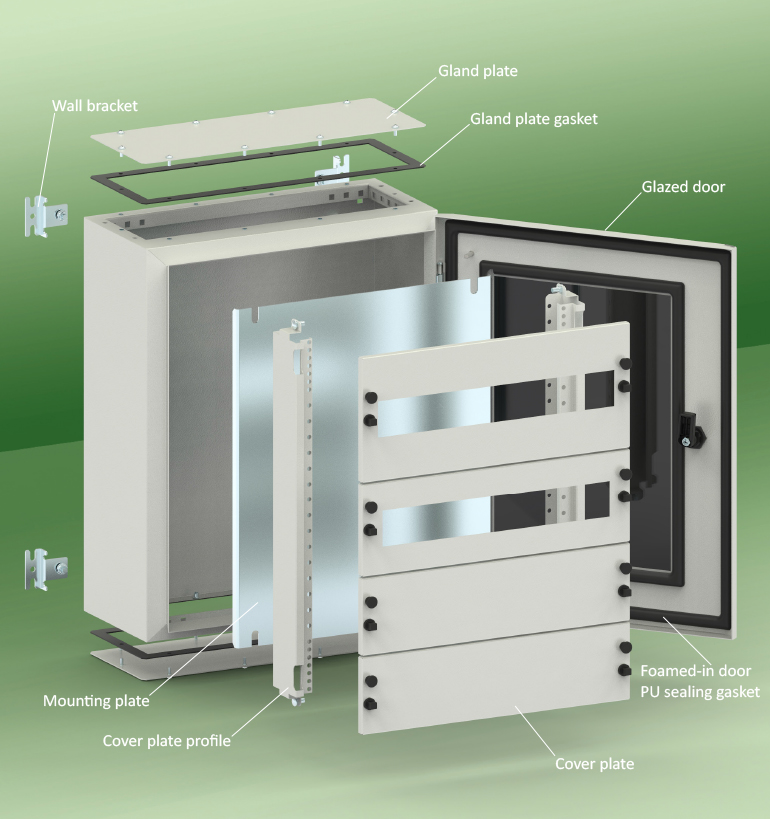 Gland plate

Wall bracket

Gland plate gasket

Glazed door

Foamed-in door PU sealing gasket

Mounting plate

Cover plate profile

Cover plate